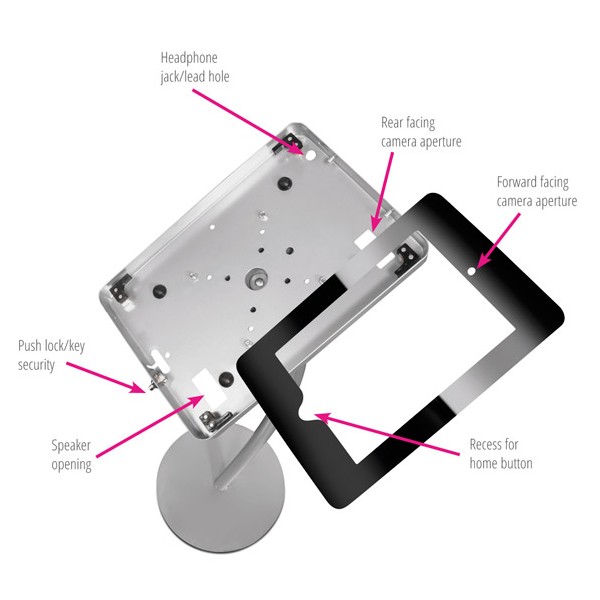 Headphone jack/lead hole

Rear facing camera aperture

Forward facing camera aperture

Push lock/key security

Speaker opening

Recess for home button